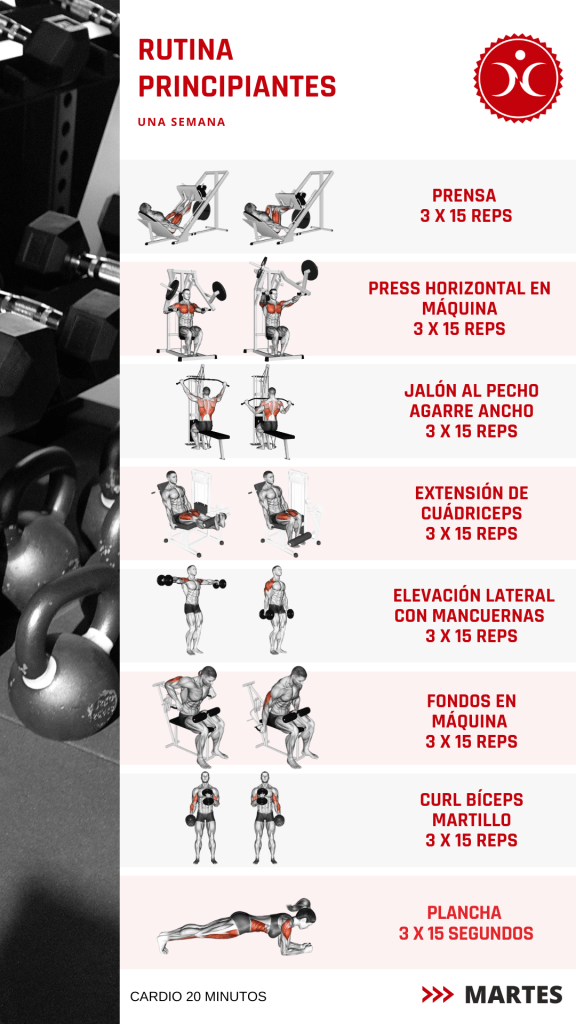 RUTINA PRINCIPIANTES

UNA SEMANA

PRENSA
3 X 15 REPS

PRESS HORIZONTAL EN MÁQUINA
3 X 15 REPS

JALÓN AL PECHO AGARRE ANCHO
3 X 15 REPS

EXTENSIÓN DE CUÁDRICEPS
3 X 15 REPS

ELEVACIÓN LATERAL CON MANCUERNAS
3 X 15 REPS

FONDOS EN MÁQUINA
3 X 15 REPS

CURL BÍCEPS MARTILLO
3 X 15 REPS

PLANCHA
3 X 15 SEGUNDOS

CARDIO 20 MINUTOS

>>> MARTES